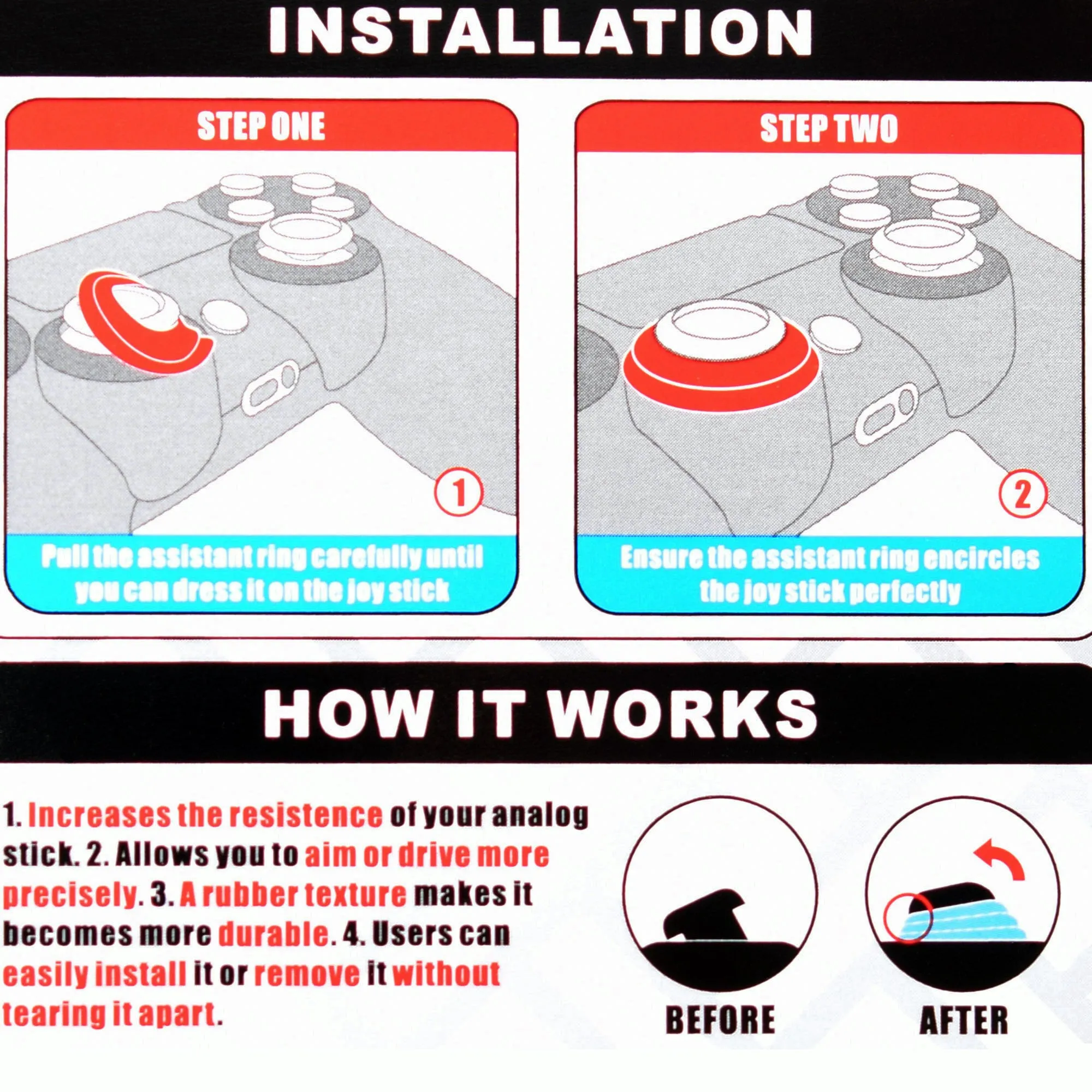 INSTALLATION

STEP ONE

1

Pull the assistant ring carefully until you can dress it on the joy stick

STEP TWO

2

Ensure the assistant ring encircles the joy stick perfectly

HOW IT WORKS

1. Increases the resistence of your analog stick. 2. Allows you to aim or drive more precisely. 3. A rubber texture makes it becomes more durable. 4. Users can easily install it or remove it without tearing it apart.

BEFORE

AFTER