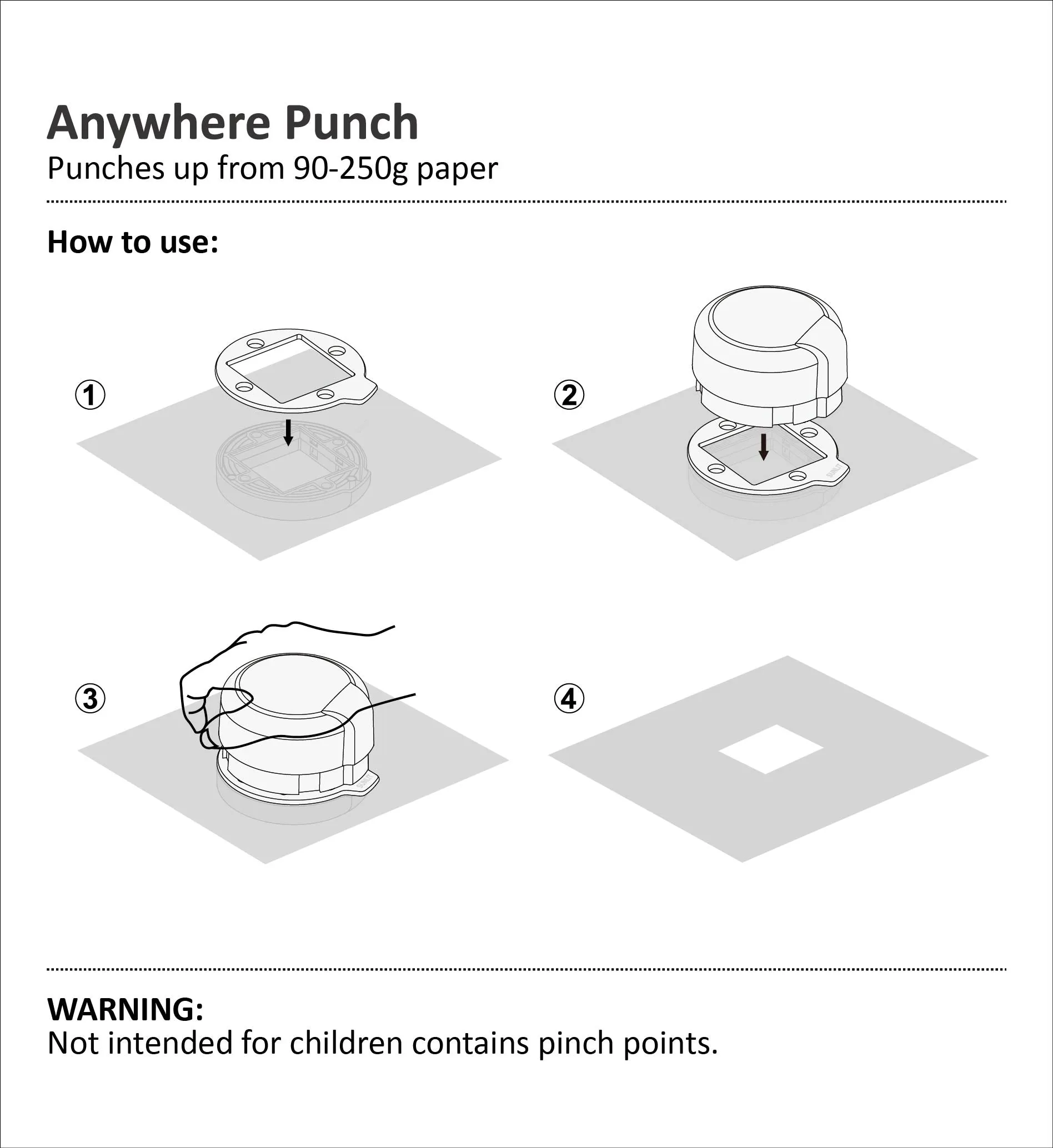 Anywhere Punch
Punches up from 90-250g paper

How to use:

①

②

③

④

WARNING:
Not intended for children contains pinch points.